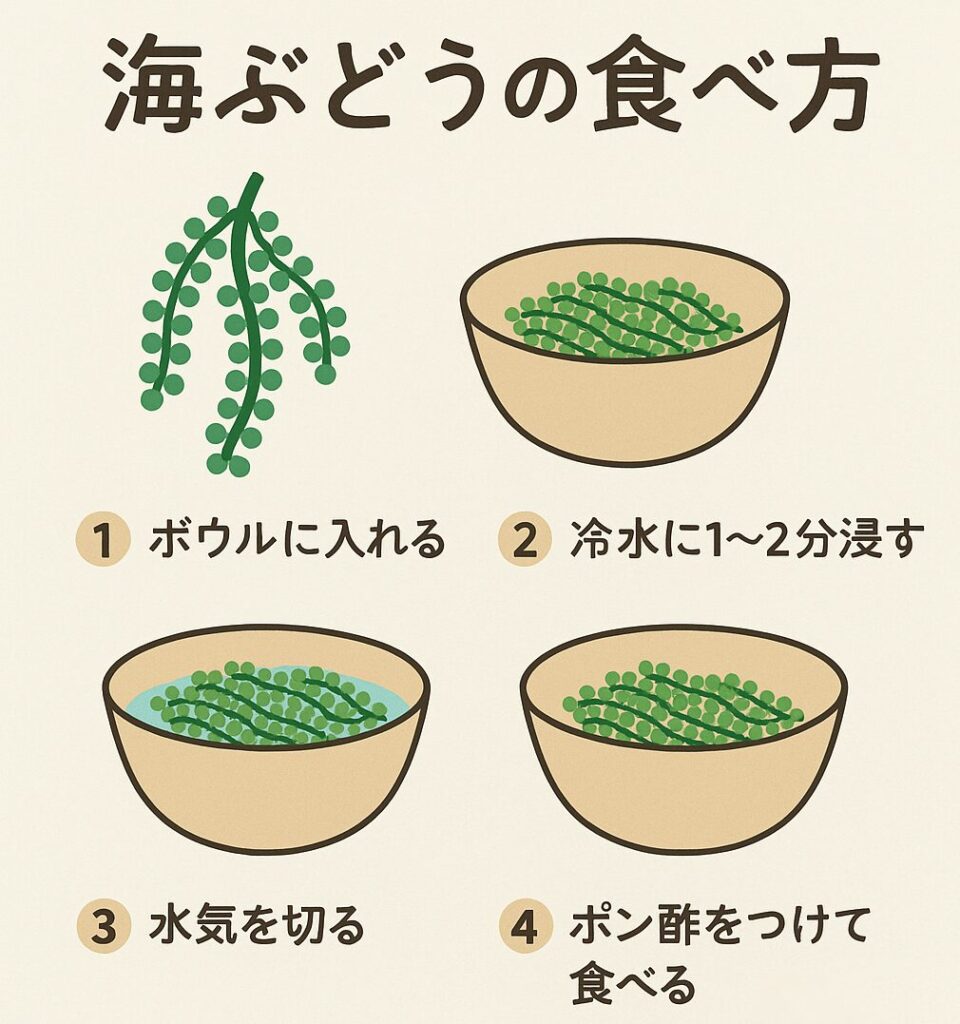 海ぶどうの食べ方

1 ボウルに入れる

2 冷水に1〜2分浸す

3 水気を切る

4 ポン酢をつけて食べる